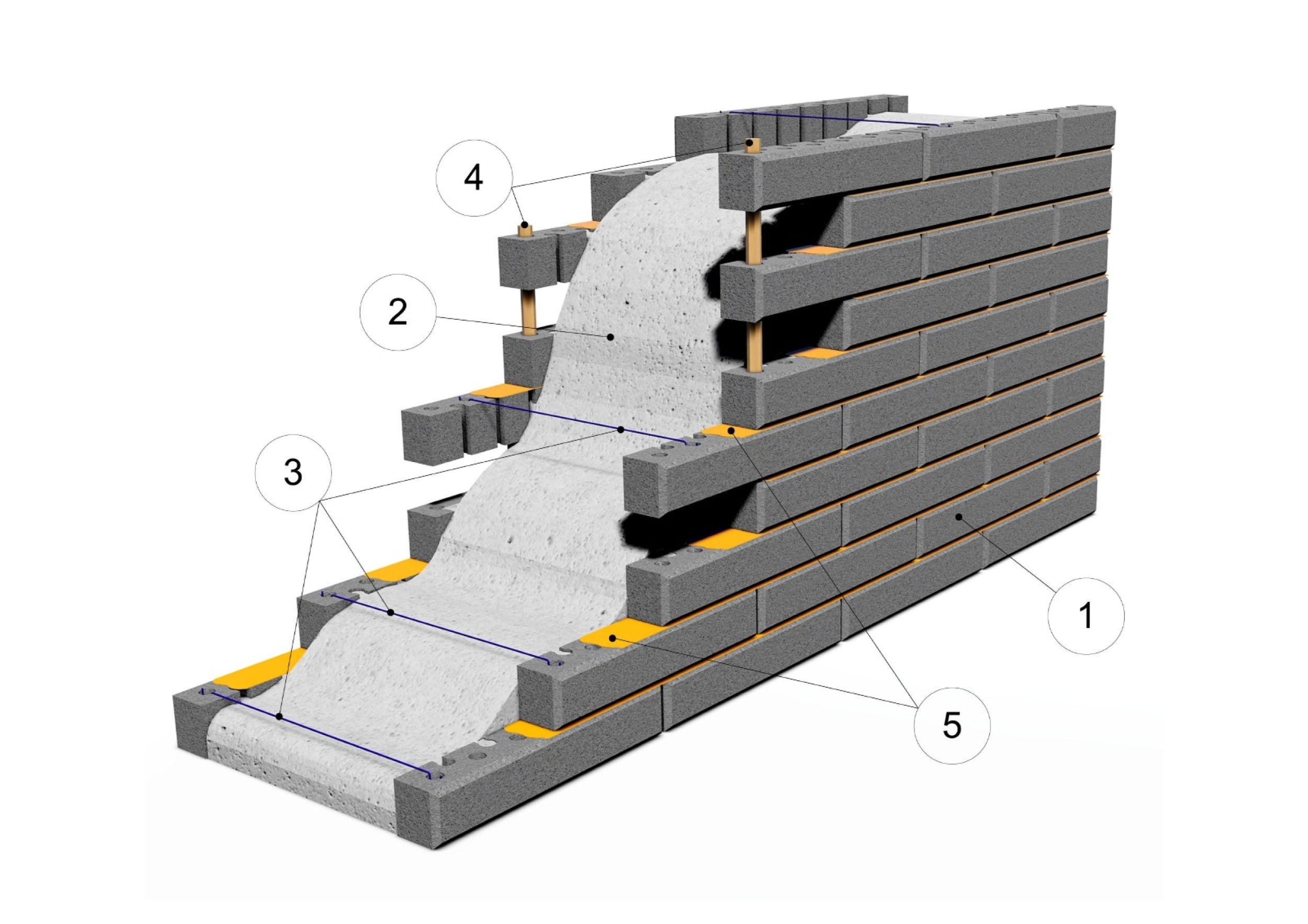 4
2
3
1
5